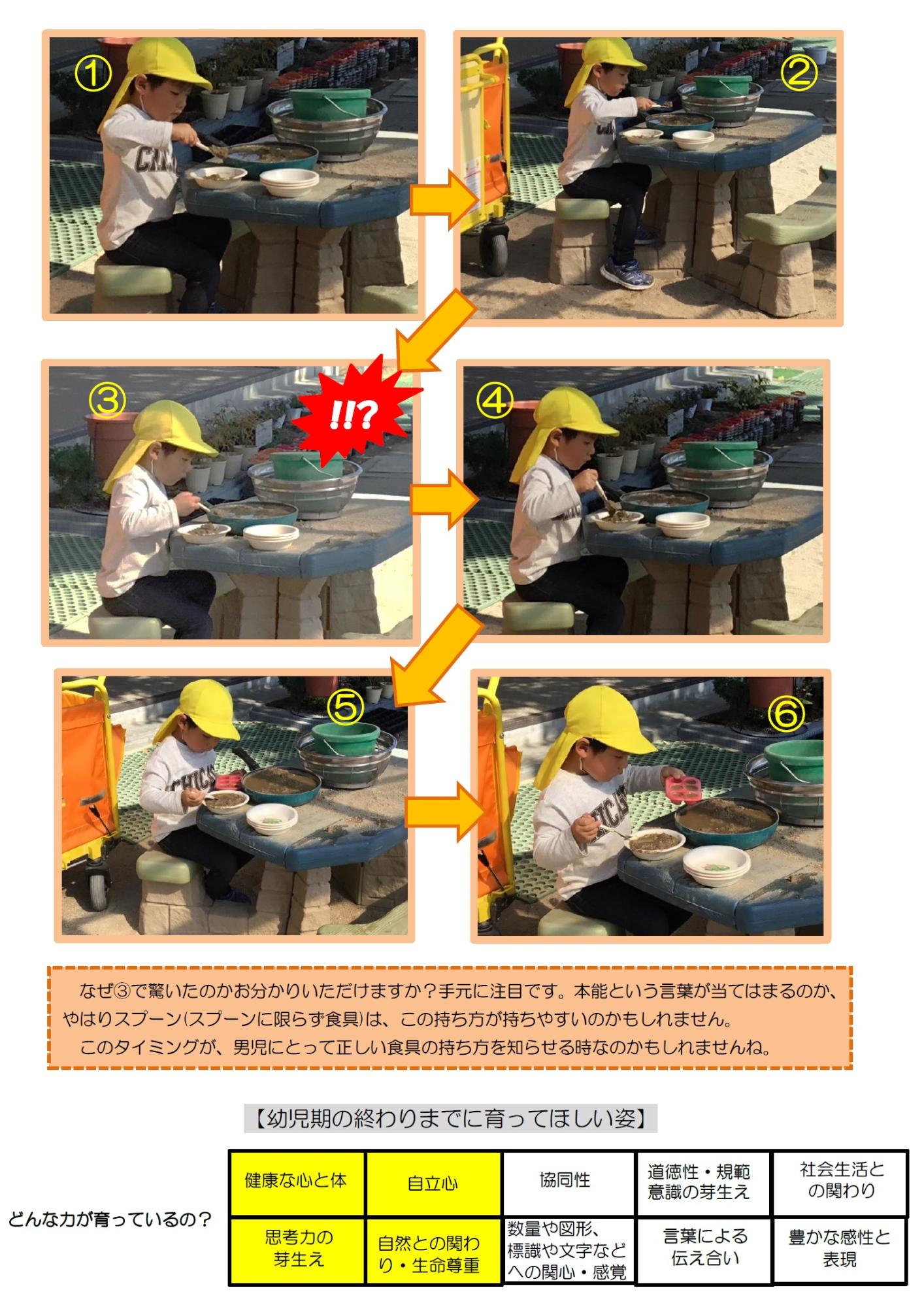 ①

②

③

!!?

④

⑤

⑥

なぜ③で驚いたのかお分かりいただけますか？手元に注目です。本能という言葉が当てはまるのか、やはりスプーン(スプーンに限らず食具)は、この持ち方が持ちやすいのかもしれません。

このタイミングが、男児にとって正しい食具の持ち方を知らせる時なのかもしれませんね。

【幼児期の終わりまでに育ってほしい姿】

どんな力が育っているの？

| 健康な心と体 | 自立心 | 協同性 | 道徳性・規範意識の芽生え | 社会生活との関わり |
|---|---|---|---|---|
| 思考力の芽生え | 自然との関わり・生命尊重 | 数量や図形、標識や文字などへの関心・感覚 | 言葉による伝え合い | 豊かな感性と表現 |