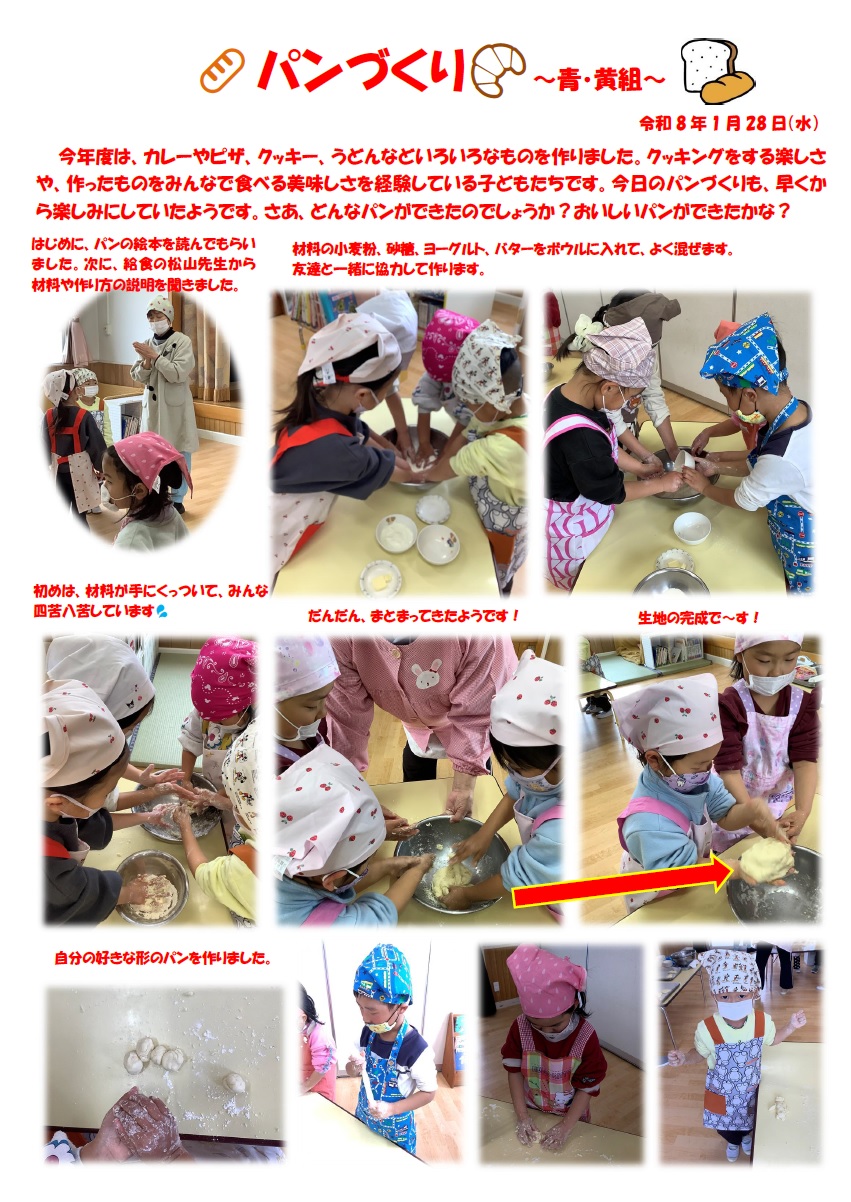 パンづくり ～青・黄組～

令和８年１月２８日(水)

今年度は、カレーやピザ、クッキー、うどんなどいろいろなものを作りました。クッキングをする楽しさや、作ったものをみんなで食べる美味しさを経験している子どもたちです。今日のパンづくりも、早くから楽しみにしていたようです。さあ、どんなパンができたのでしょうか？おいしいパンができたかな？

はじめに、パンの絵本を読んでもらいました。次に、給食の松山先生から材料や作り方の説明を聞きました。

材料の小麦粉、砂糖、ヨーグルト、バターをボウルに入れて、よく混ぜます。友達と一緒に協力して作ります。

初めは、材料が手にくっついて、みんな四苦八苦しています

だんだん、まとまってきたようです！

生地の完成で～す！

自分の好きな形のパンを作りました。