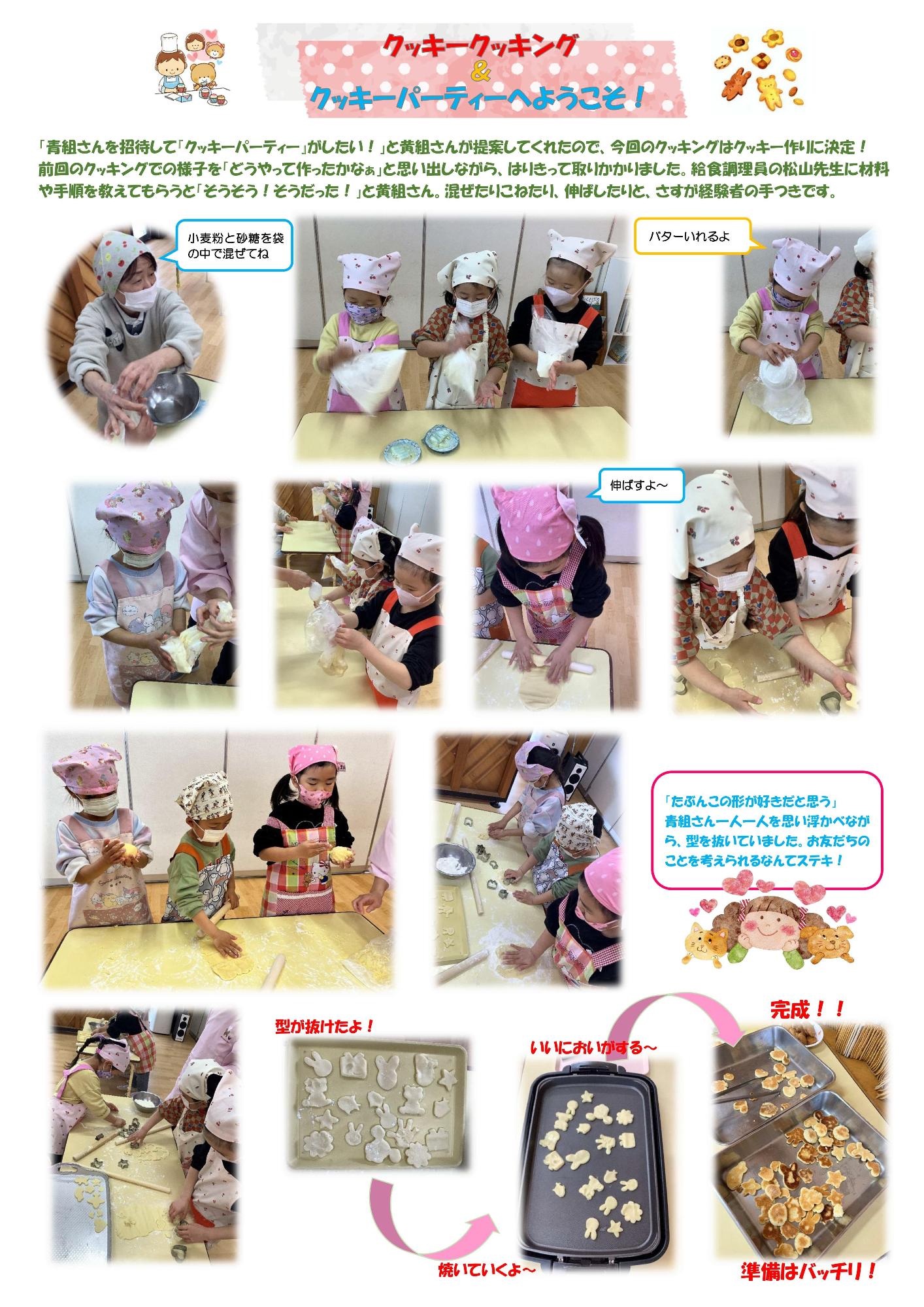 クッキークッキング
&
クッキーパーティーへようこそ！

「青組さんを招待して「クッキーパーティー」がしたい！」と黄組さんが提案してくれたので、今回のクッキングはクッキー作りに決定！前回のクッキングでの様子を「どうやって作ったかなぁ」と思い出しながら、はりきって取りかかりました。給食調理員の松山先生に材料や手順を教えてもらうと「そうそう！そうだった！」と黄組さん。混ぜたりこねたり、伸ばしたりと、さすが経験者の手つきです。

小麦粉と砂糖を袋の中で混ぜてね

バターいれるよ

伸ばすよ～

「たぶんこの形が好きだと思う」
青組さん一人一人を思い浮かべながら、型を抜いていました。お友だちのことを考えられるなんてステキ！

型が抜けたよ！

いいにおいがする～

完成！！

焼いていくよ～

準備はバッチリ！