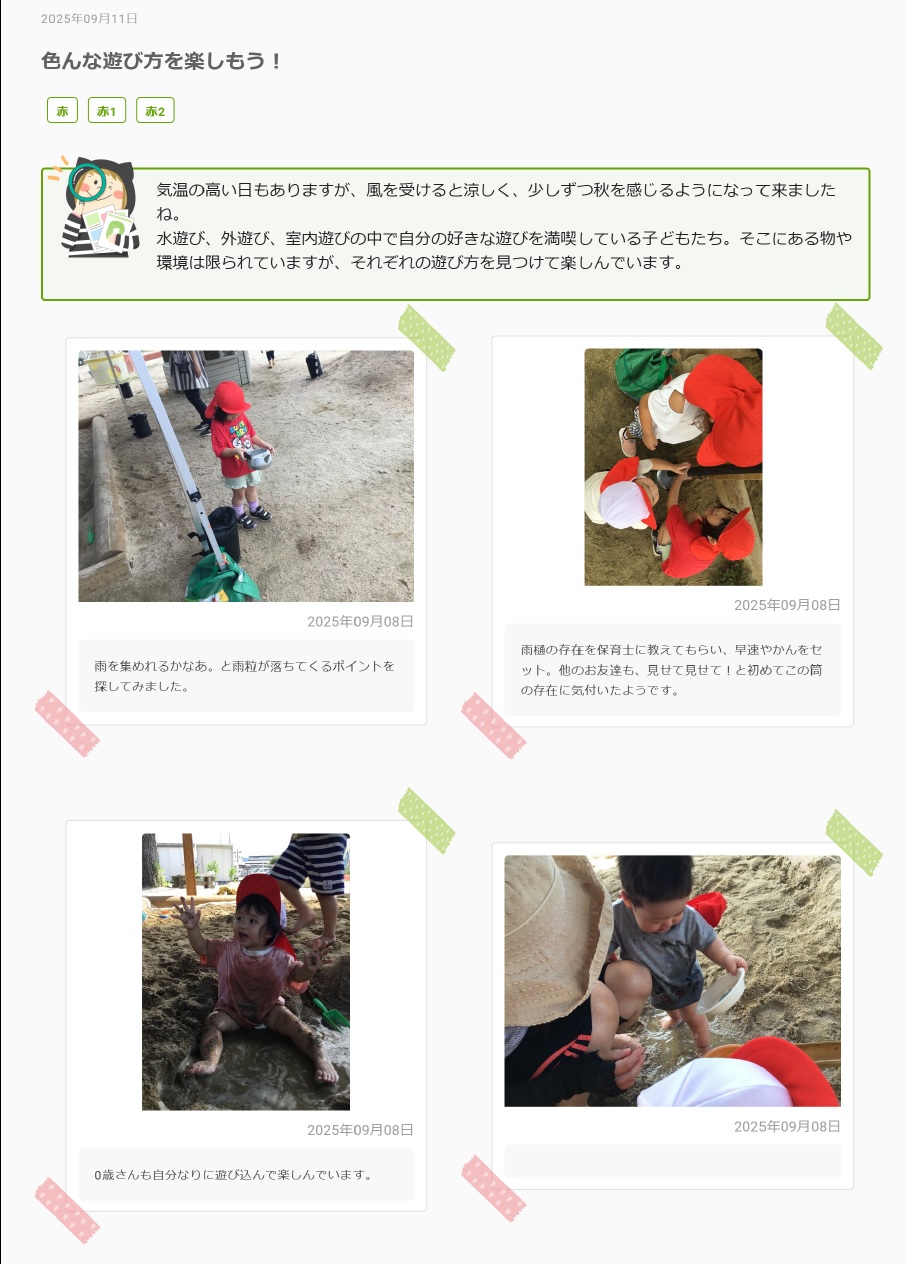 2025年09月11日

色んな遊び方を楽しもう！

赤 赤1 赤2

気温の高い日もありますが、風を受けると涼しく、少しずつ秋を感じるようになって来ましたね。
水遊び、外遊び、室内遊びの中で自分の好きな遊びを満喫している子どもたち。そこにある物や環境は限られていますが、それぞれの遊び方を見つけて楽しんでいます。

2025年09月08日

雨を集めれるかなあ。と雨粒が落ちてくるポイントを探してみました。

2025年09月08日

雨樋の存在を保育士に教えてもらい、早速やかんをセット。他のお友達も、見せて見せて！と初めてこの筒の存在に気付いたようです。

2025年09月08日

0歳さんも自分なりに遊び込んで楽しんでいます。

2025年09月08日