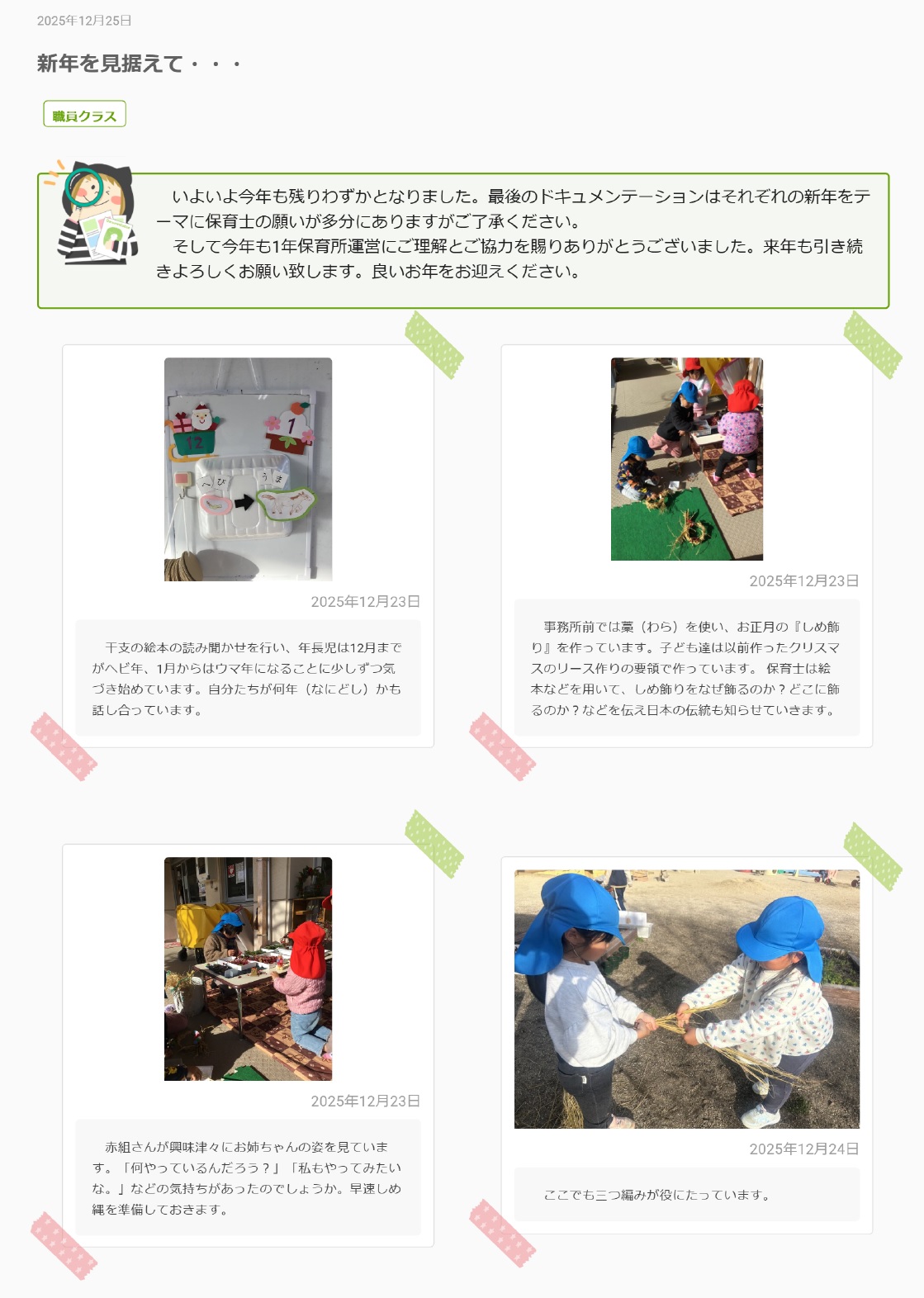 2025年12月25日

新年を見据えて・・・

職員クラス

いよいよ今年も残りわずかとなりました。最後のドキュメンテーションはそれぞれの新年をテーマに保育士の願いが多分にありますがご了承ください。
そして今年も1年保育所運営にご理解とご協力を賜りありがとうございました。来年も引き続きよろしくお願い致します。良いお年をお迎えください。

12

1

へび

うま

2025年12月23日

干支の絵本の読み聞かせを行い、年長児は12月までがヘビ年、1月からはウマ年になることに少しずつ気づき始めています。自分たちが何年（なにどし）かも話し合っています。

2025年12月23日

事務所前では藁（わら）を使い、お正月の『しめ飾り』を作っています。子ども達は以前作ったクリスマスのリース作りの要領で作っています。 保育士は絵本などを用いて、しめ飾りをなぜ飾るのか？どこに飾るのか？などを伝え日本の伝統も知らせていきます。

2025年12月23日

赤組さんが興味津々にお姉ちゃんの姿を見ています。「何やっているんだろう？」「私もやってみたいな。」などの気持ちがあったのでしょうか。早速しめ縄を準備しておきます。

2025年12月24日

ここでも三つ編みが役にたっています。