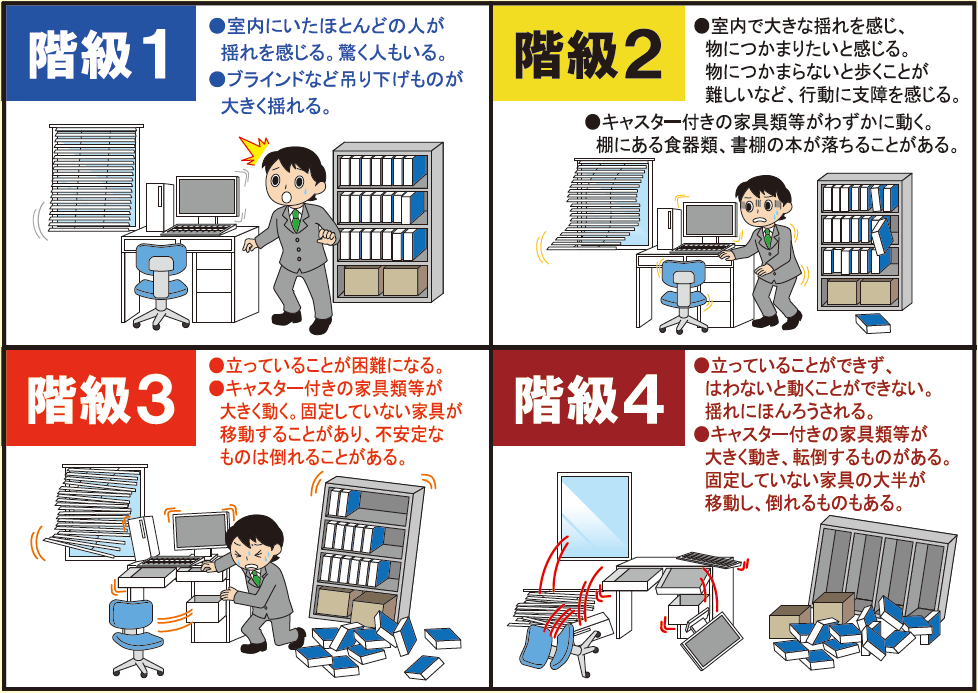 階級１

●室内にいたほとんどの人が揺れを感じる。驚く人もいる。
●ブラインドなど吊り下げものが大きく揺れる。

階級２

●室内で大きな揺れを感じ、物につかまりたいと感じる。物につかまらないと歩くことが難しいなど、行動に支障を感じる。
●キャスター付きの家具類等がわずかに動く。棚にある食器類、書棚の本が落ちることがある。

階級３

●立っていることが困難になる。
●キャスター付きの家具類等が大きく動く。固定していない家具が移動することがあり、不安定なものは倒れることがある。

階級４

●立っていることができず、はわないと動くことができない。揺れにほんろうされる。
●キャスター付きの家具類等が大きく動き、転倒するものがある。固定していない家具の大半が移動し、倒れるものもある。