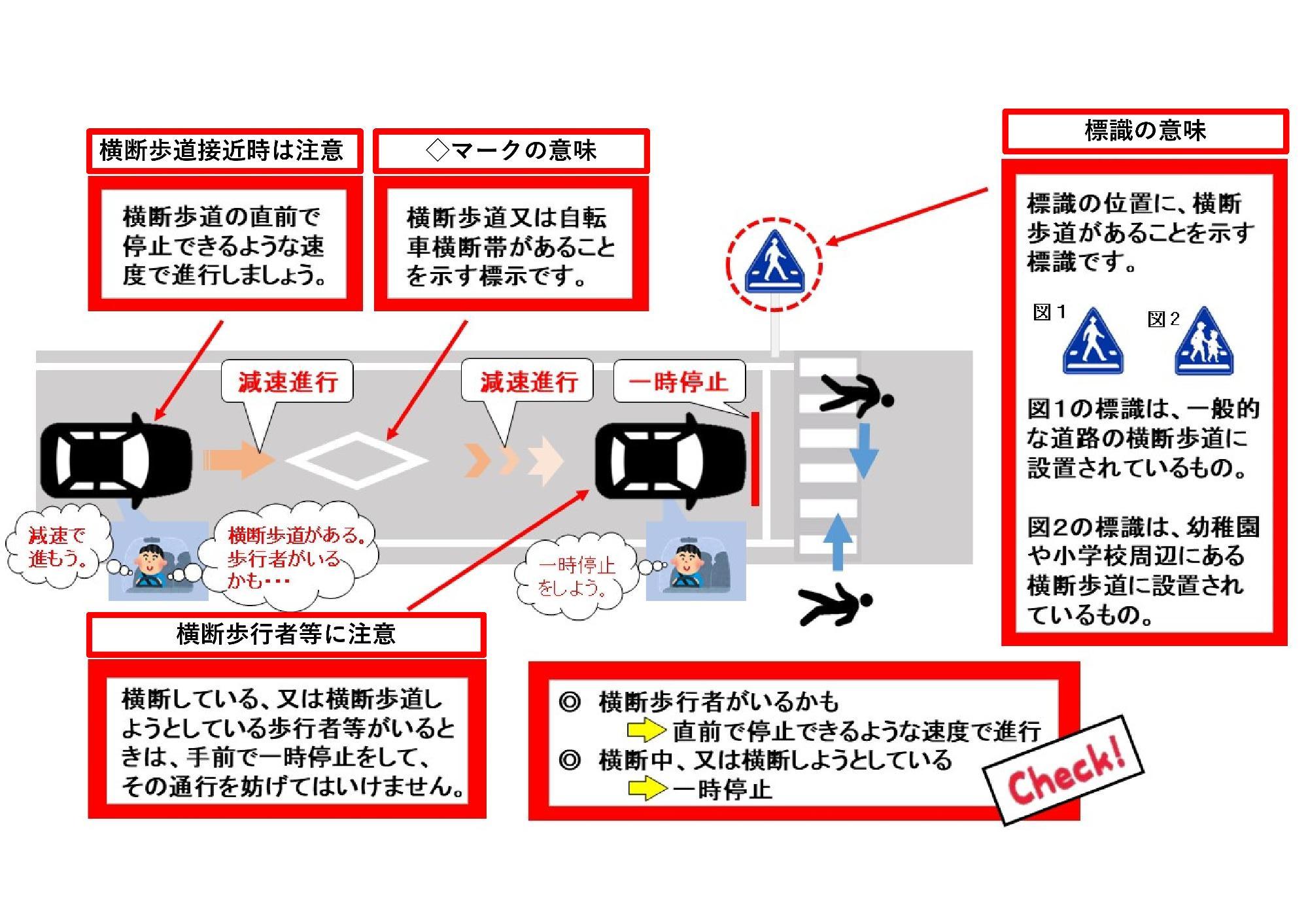 横断歩道接近時は注意

横断歩道の直前で停止できるような速度で進行しましょう。

◇マークの意味

横断歩道又は自転車横断帯があることを示す標示です。

標識の意味

標識の位置に、横断歩道があることを示す標識です。

図１

図２

図１の標識は、一般的な道路の横断歩道に設置されているもの。

図２の標識は、幼稚園や小学校周辺にある横断歩道に設置されているもの。

減速進行

減速進行

一時停止

減速で進もう。

横断歩道がある。歩行者がいるかも・・・

一時停止をしよう。

横断歩行者等に注意

横断している、又は横断歩道しようとしている歩行者等がいるときは、手前で一時停止をして、その通行を妨げてはいけません。

◎ 横断歩行者がいるかも
直前で停止できるような速度で進行
◎ 横断中、又は横断しようとしている
一時停止

Check!